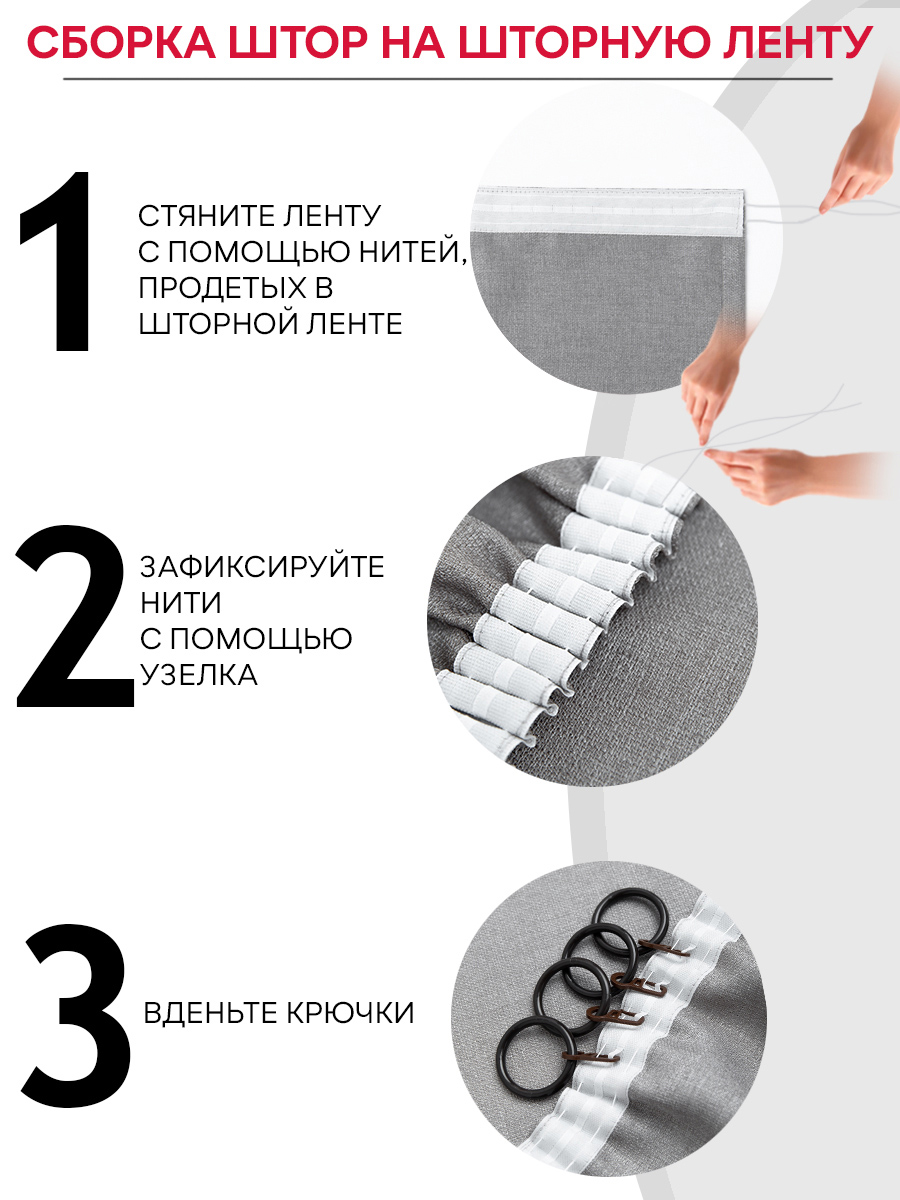 СБОРКА ШТОР НА ШТОРНУЮ ЛЕНТУ

1

СТЯНИТЕ ЛЕНТУ С ПОМОЩЬЮ НИТЕЙ, ПРОДЕТЫХ В ШТОРНОЙ ЛЕНТЕ

2

ЗАФИКСИРУЙТЕ НИТИ С ПОМОЩЬЮ УЗЕЛКА

3

ВДЕНЬТЕ КРЮЧКИ