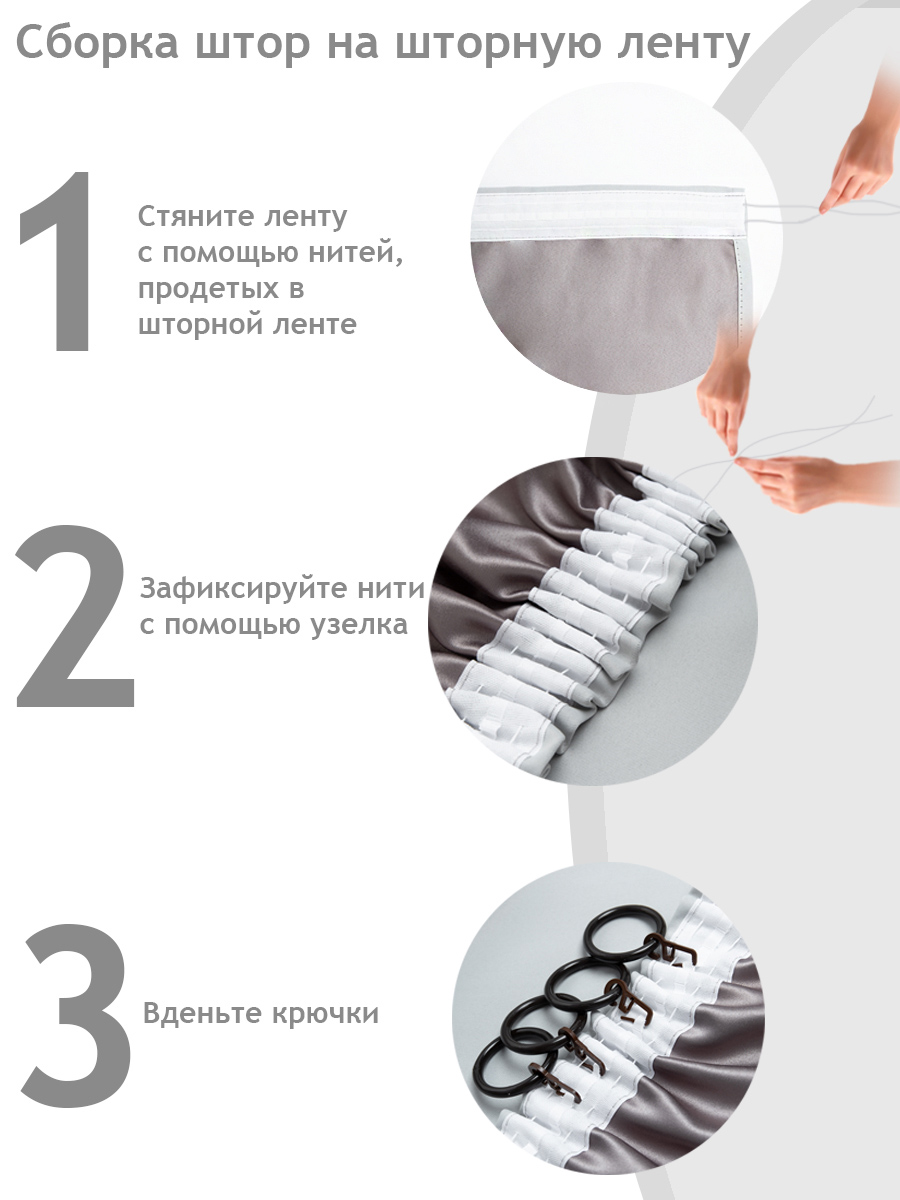 Сборка штор на шторную ленту

1

Стяните ленту с помощью нитей, продетых в шторной ленте

2

Зафиксируйте нити с помощью узелка

3

Вденьте крючки